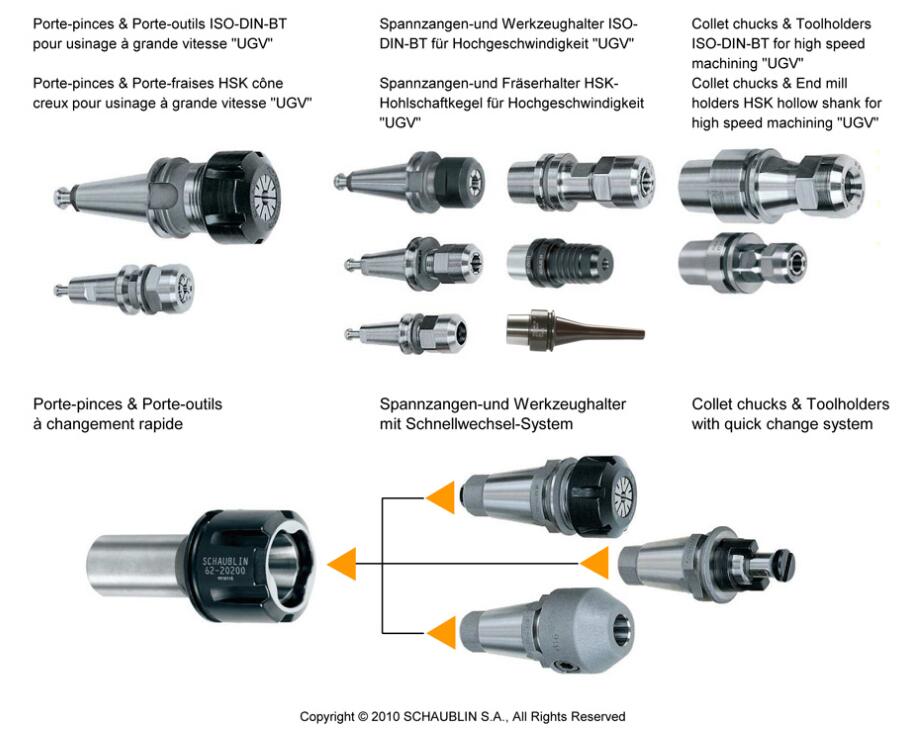 Porte-pinces & Porte-outils ISO-DIN-BT pour usinage à grande vitesse "UGV"

Porte-pinces & Porte-fraises HSK cône creux pour usinage à grande vitesse "UGV"

Spannzangen-und Werkzeughalter ISO-DIN-BT für Hochgeschwindigkeit "UGV"

Spannzangen-und Fräserhalter HSK-Hohlschaftkegel für Hochgeschwindigkeit "UGV"

Collet chucks & Toolholders ISO-DIN-BT for high speed machining "UGV"

Collet chucks & End mill holders HSK hollow shank for high speed machining "UGV"

Porte-pinces & Porte-outils à changement rapide

Spannzangen-und Werkzeughalter mit Schnellwechsel-System

Collet chucks & Toolholders with quick change system

SCHAUBLIN
62-20200

Copyright © 2010 SCHAUBLIN S.A., All Rights Reserved